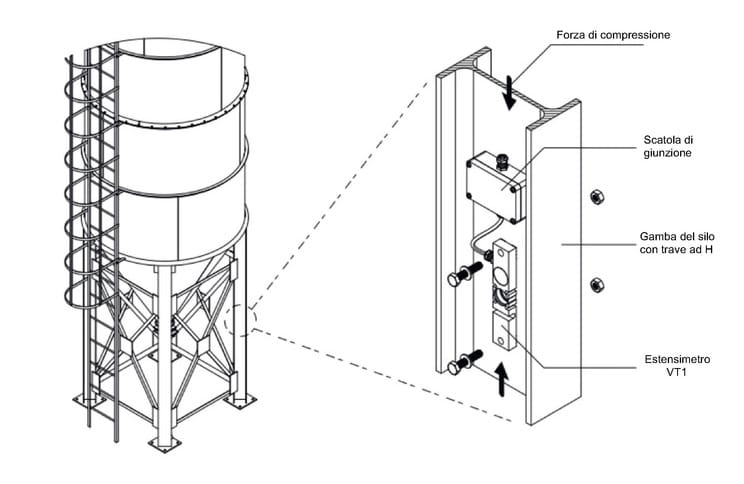 Forza di compressione

Scatola di giunzione

Gamba del silo con trave ad H

Estensimetro VT1